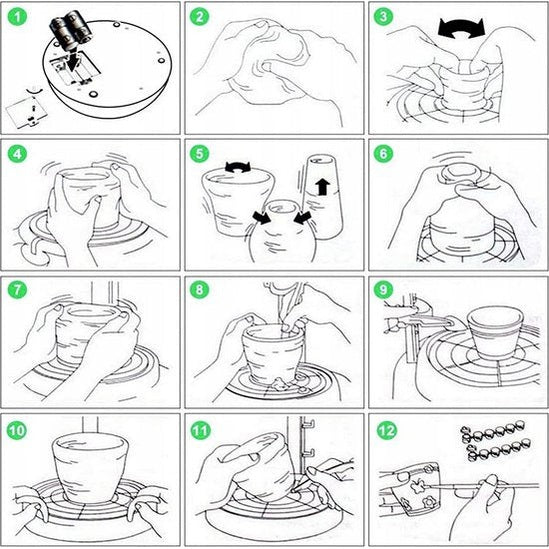 1

2

3

4

5

6

7

8

9

10

11

12