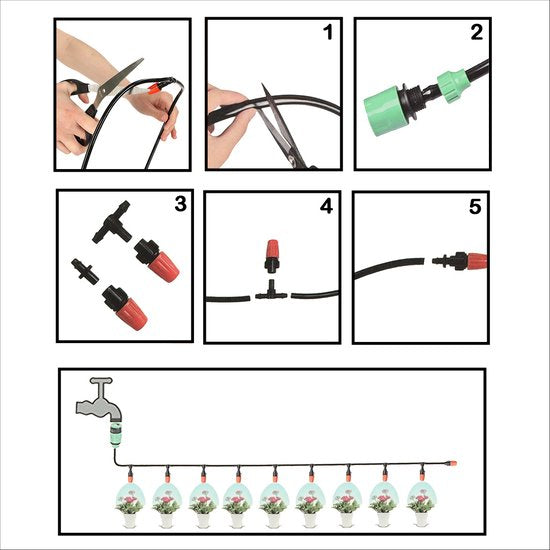 1

2

3

4

5