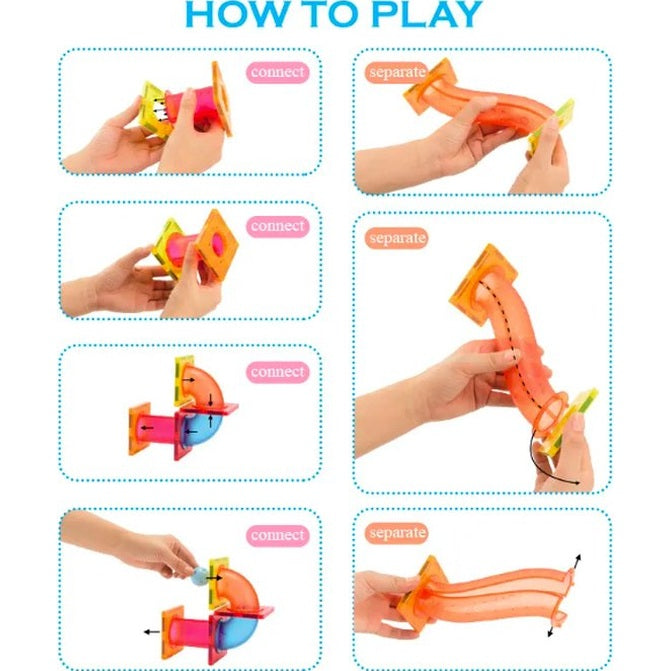 HOW TO PLAY

connect

connect

connect

connect

separate

separate

separate